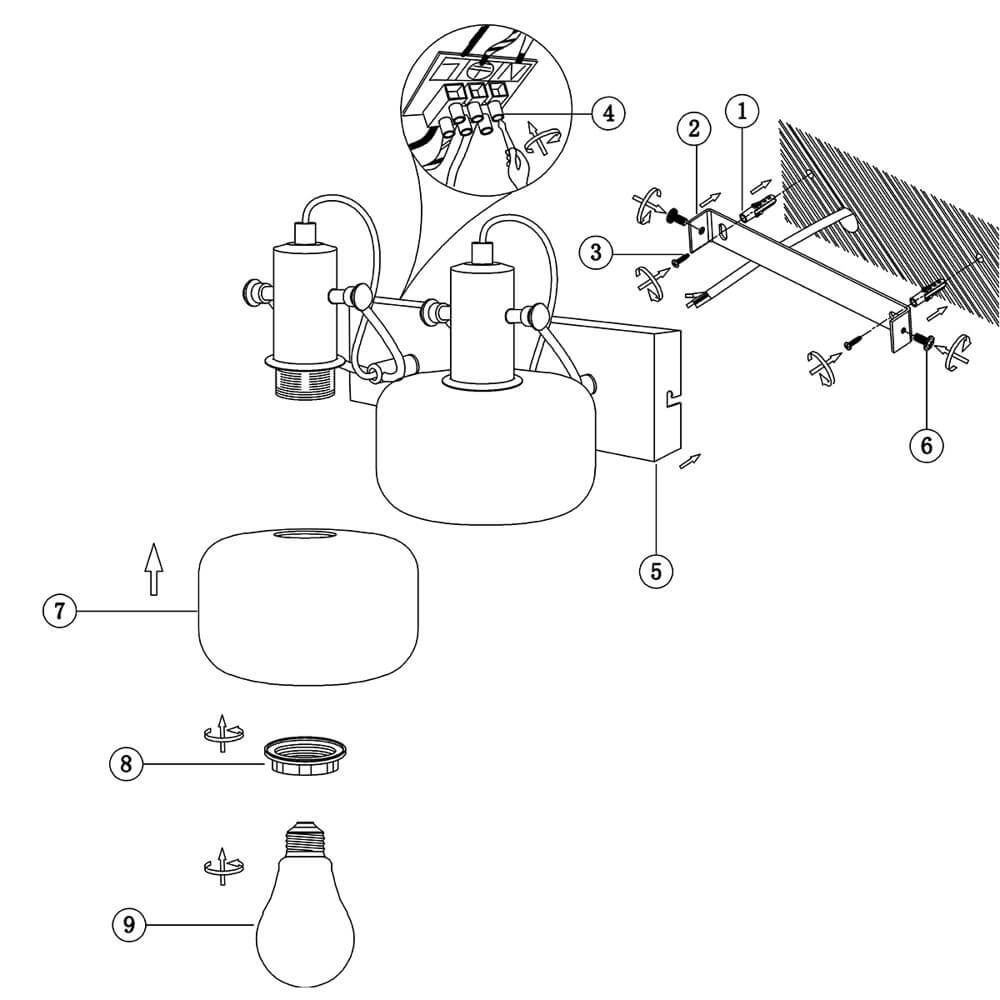 4
2
1
3
6
5
7
8
9