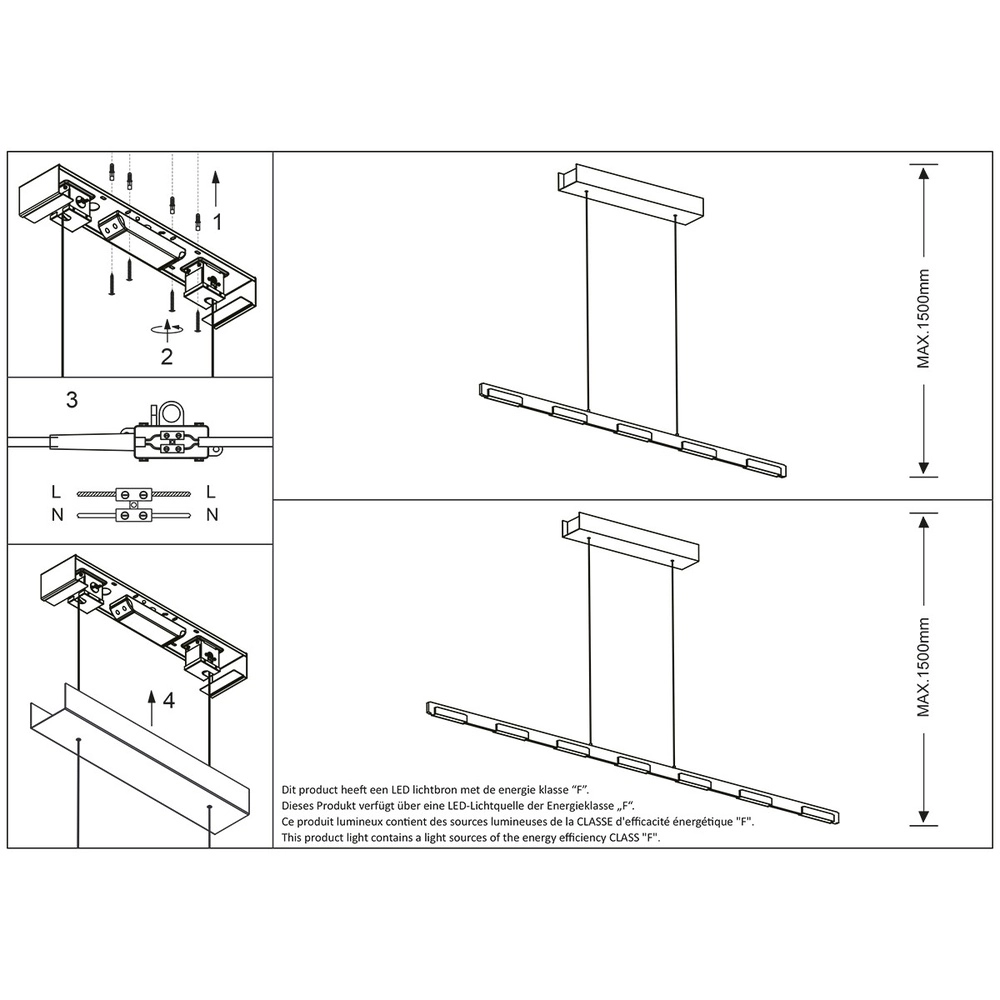 1

2

3

L L
N N

4

MAX.1500mm

MAX.1500mm

Dit product heeft een LED lichtbron met de energie klasse "F".
Dieses Produkt verfügt über eine LED-Lichtquelle der Energieklasse „F".
Ce produit lumineux contient des sources lumineuses de la CLASSE d'efficacité énergétique "F".
This product light contains a light sources of the energy efficiency CLASS "F".