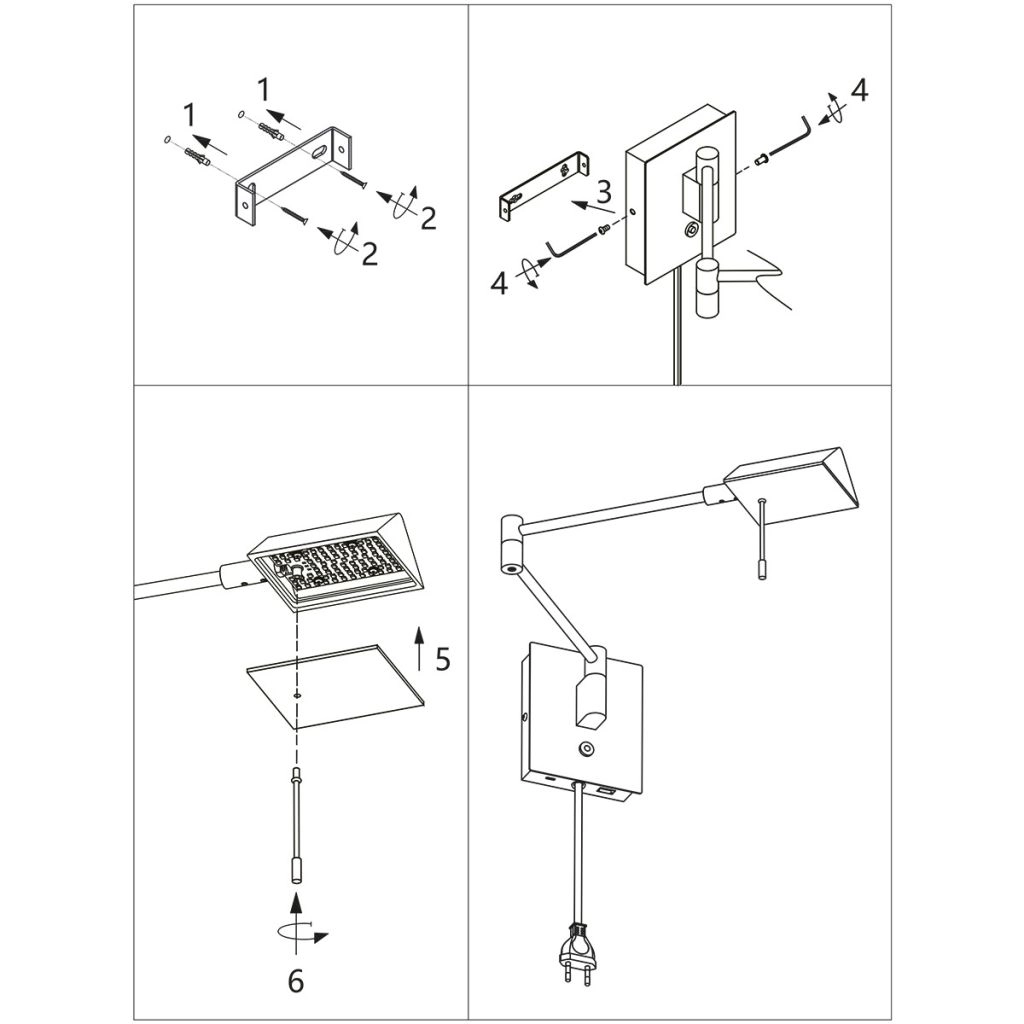 1
1
2
2

4
3
4

5
6