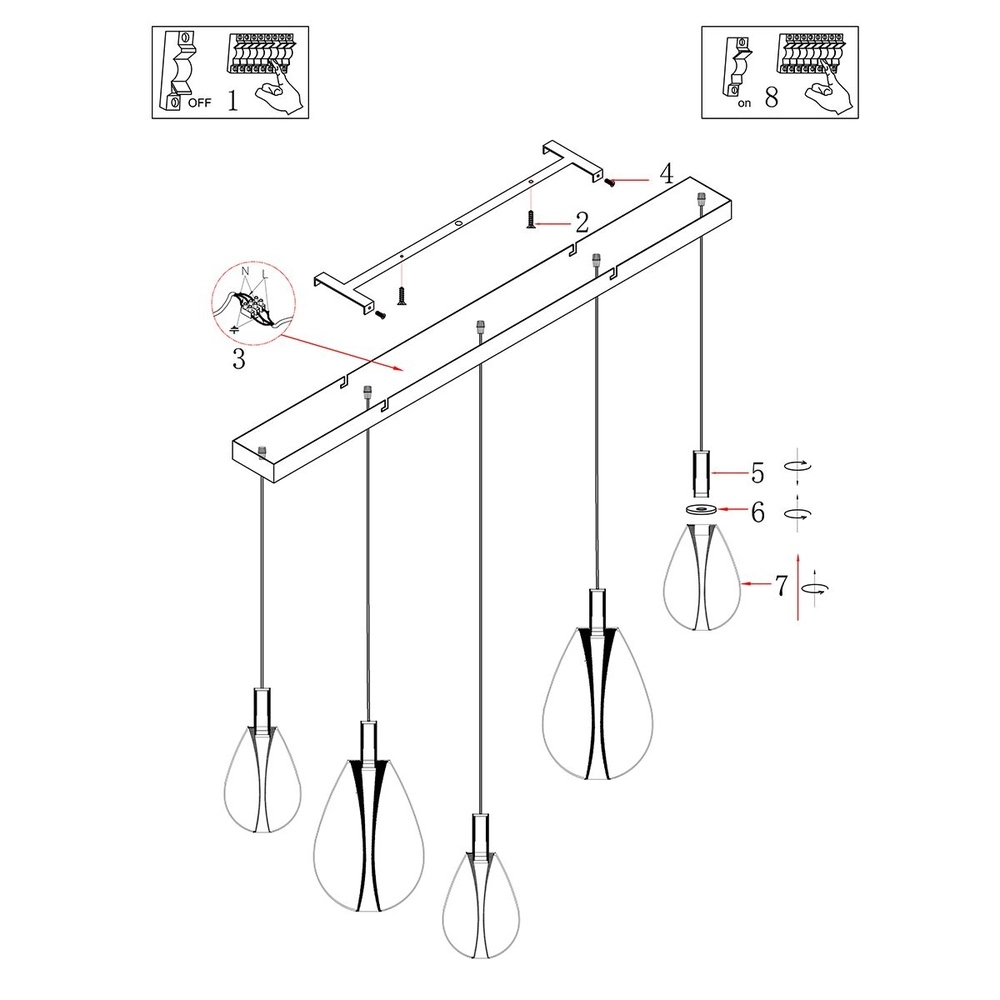 OFF 1

on 8

4

2

N L

3

5

6

7