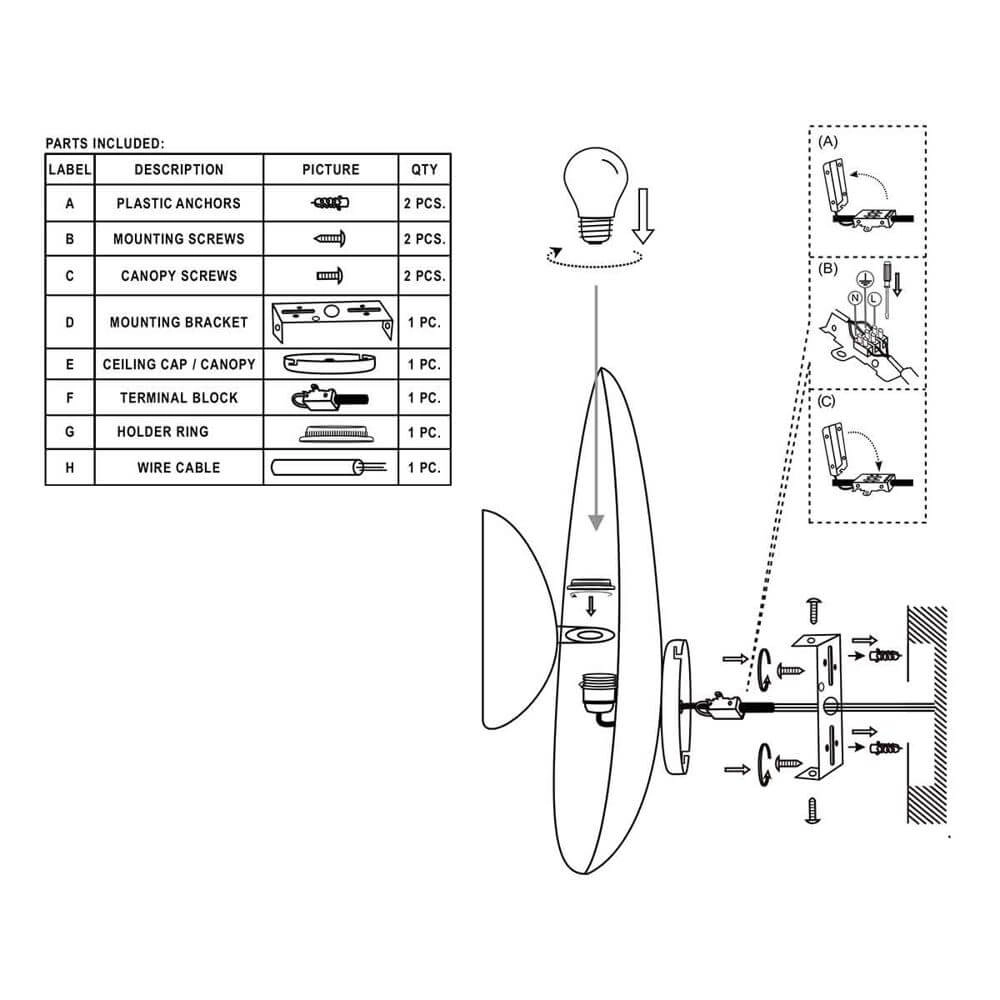 PARTS INCLUDED:

| LABEL | DESCRIPTION | PICTURE | QTY |
|---|---|---|---|
| A | PLASTIC ANCHORS | | 2 PCS. |
| B | MOUNTING SCREWS | | 2 PCS. |
| C | CANOPY SCREWS | | 2 PCS. |
| D | MOUNTING BRACKET | | 1 PC. |
| E | CEILING CAP / CANOPY | | 1 PC. |
| F | TERMINAL BLOCK | | 1 PC. |
| G | HOLDER RING | | 1 PC. |
| H | WIRE CABLE | | 1 PC. |

(A)

(B)
N L

(C)