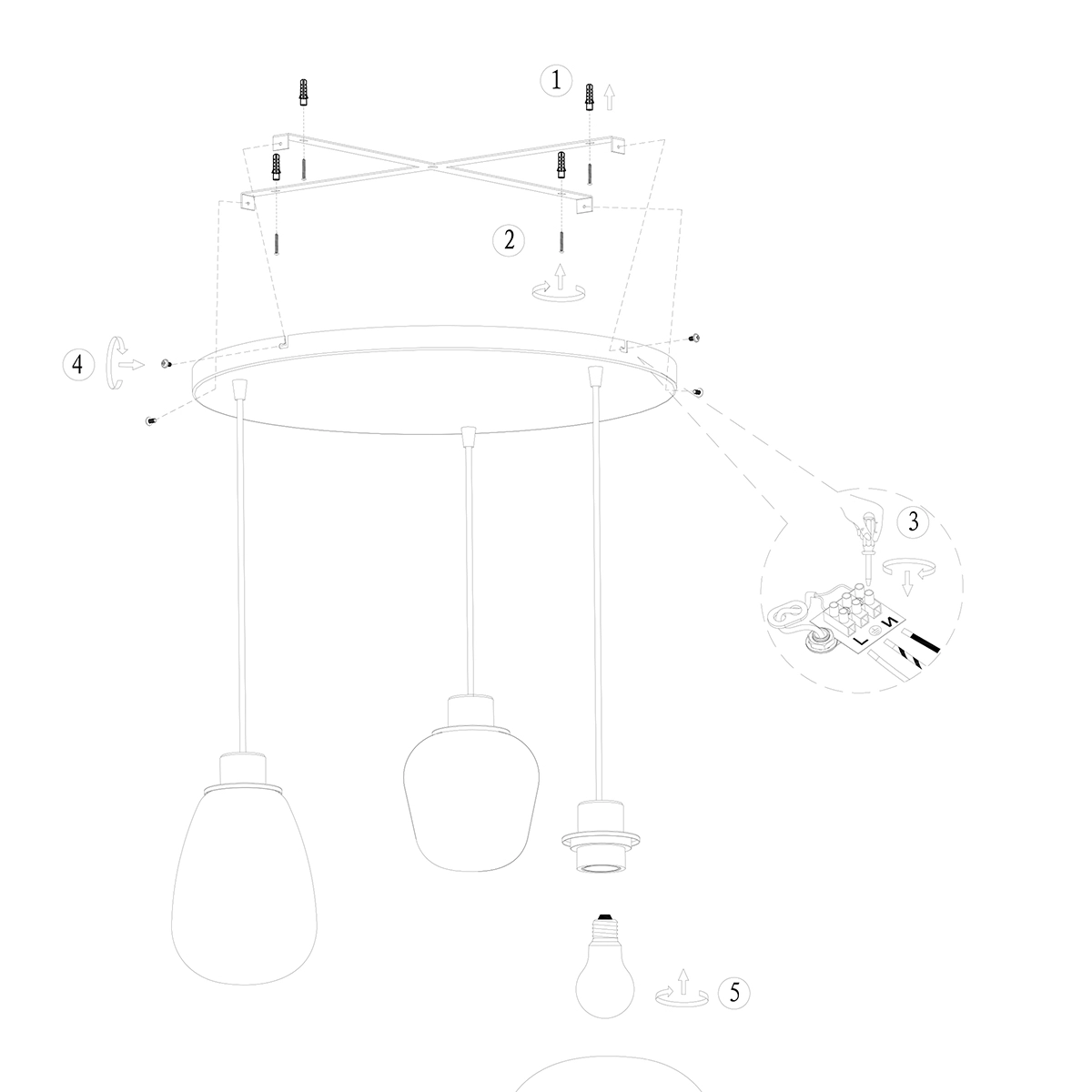 1

2

4

3

L
N

5