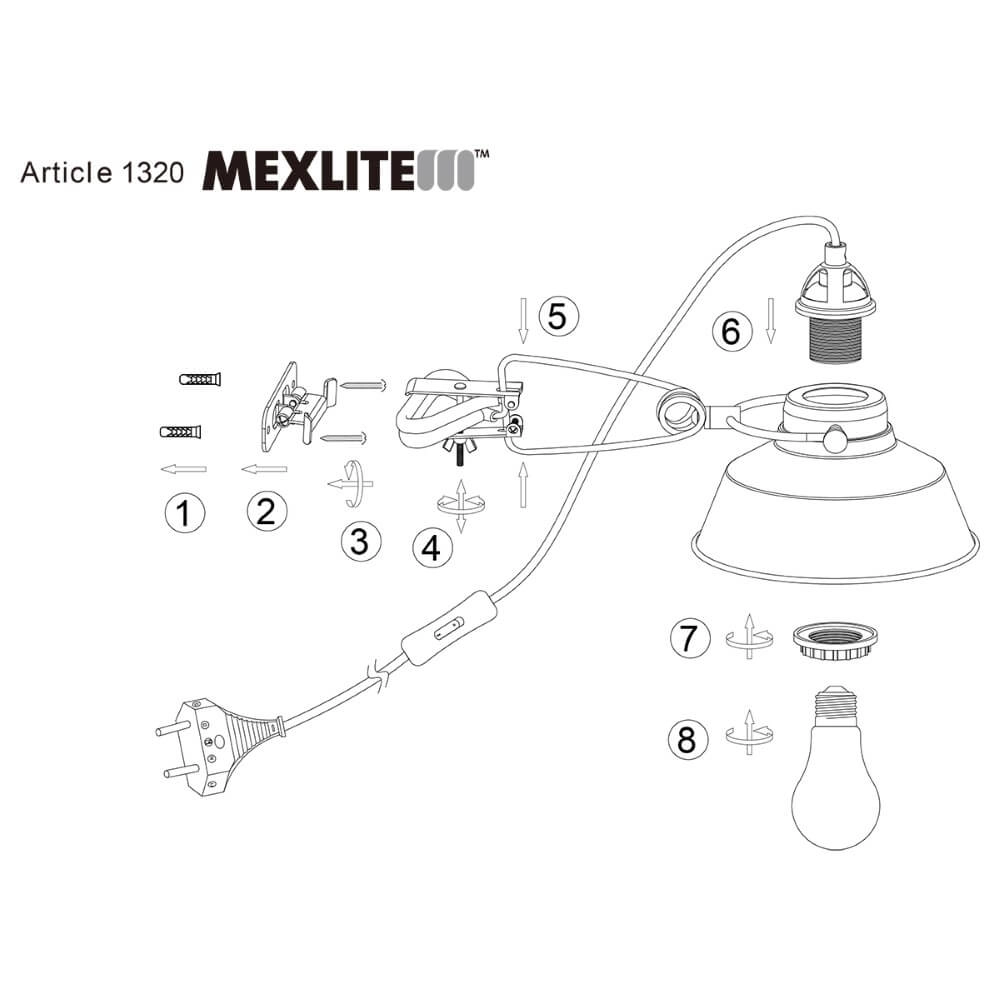 Article 1320 MEXLITE™

5

6

1

2

3

4

7

8