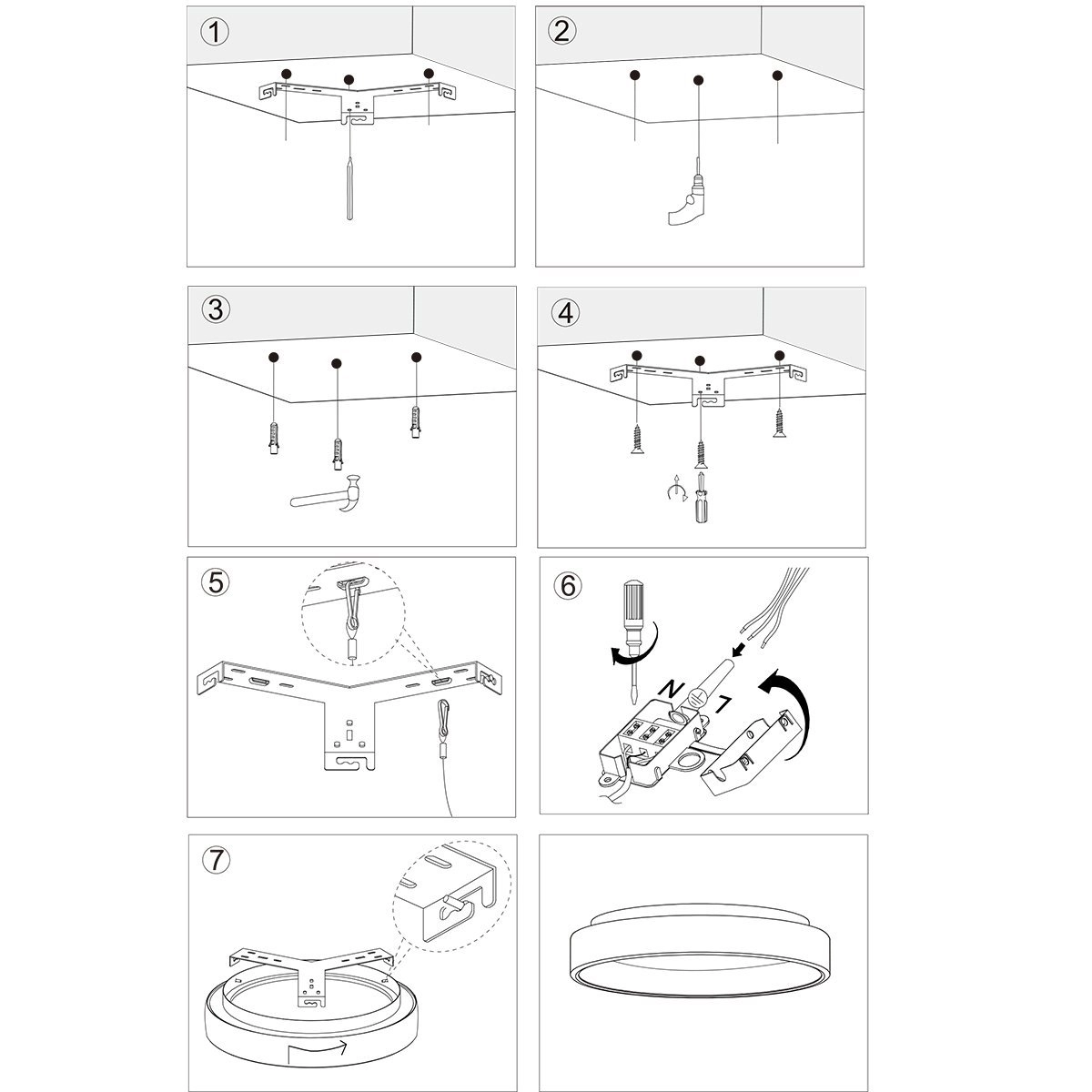 ①

②

③

④

⑤

⑥

N

L

⑦