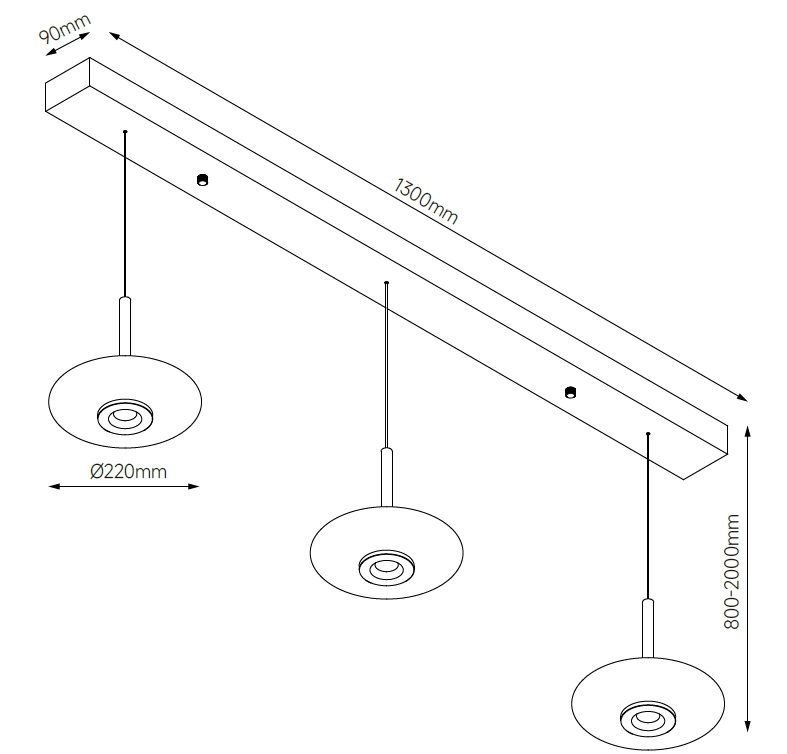 90mm
1300mm
Ø220mm
800-2000mm