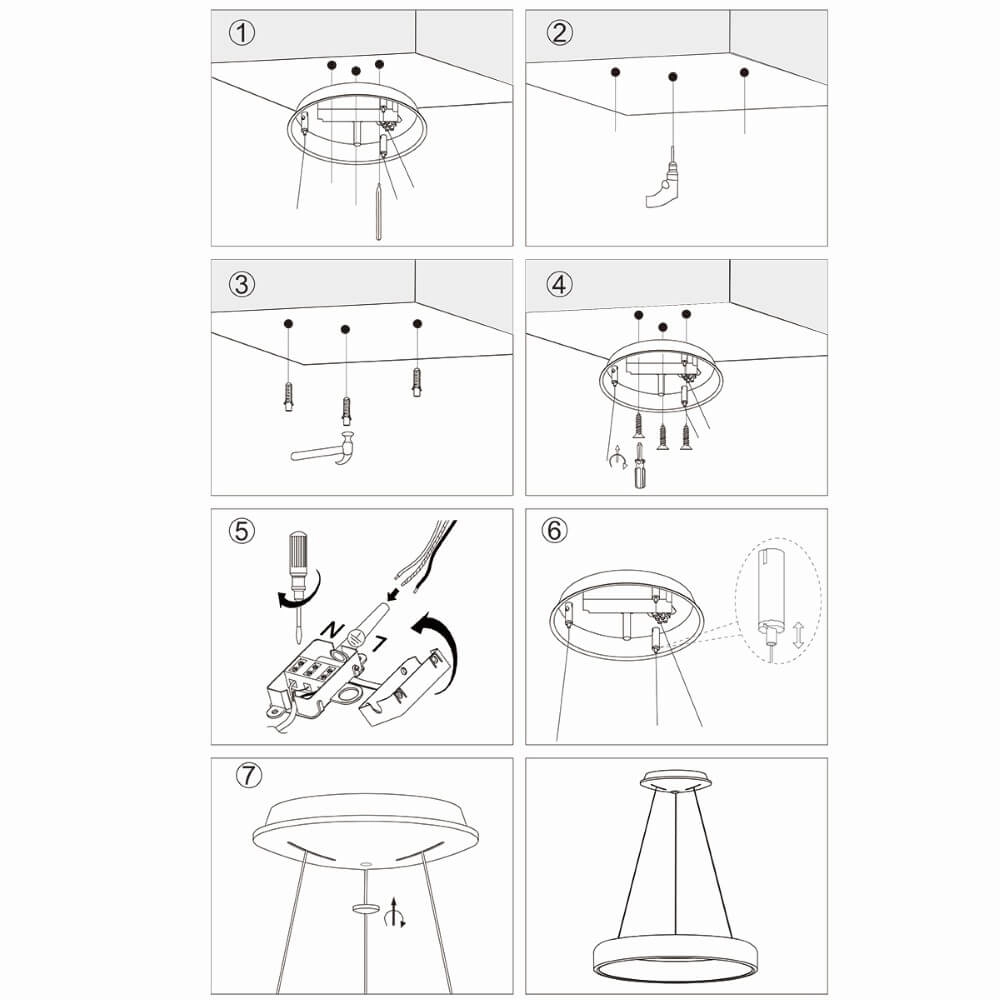 ①
②
③
④
⑤
N
L
⑥
⑦