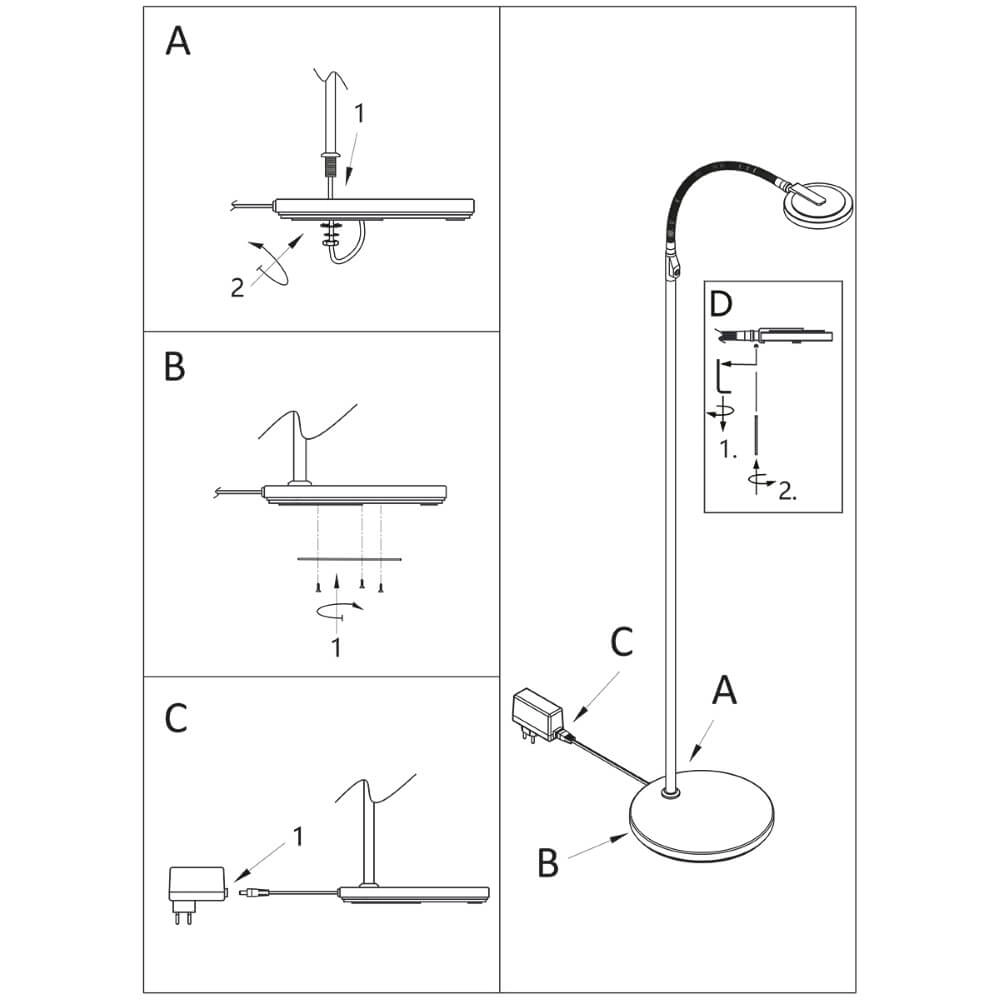 A

1

2

B

1

C

1

D

1.

2.

C

A

B