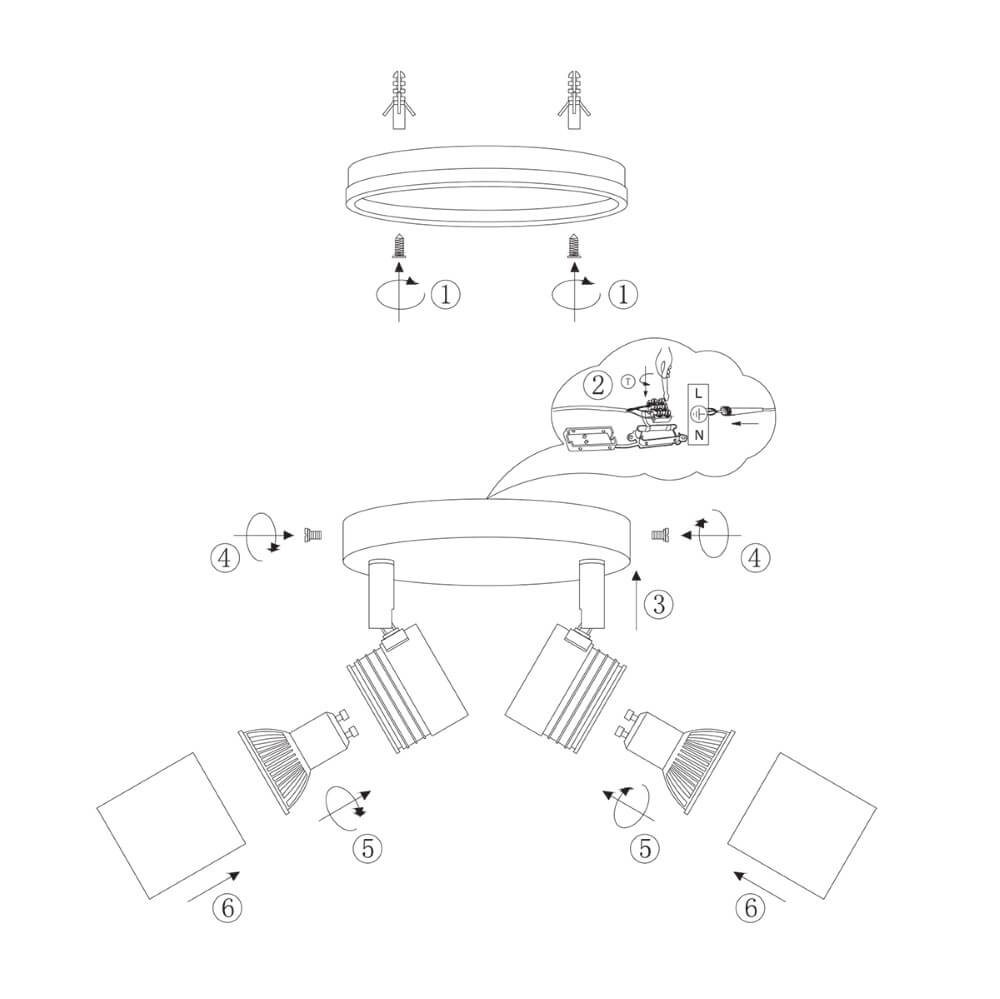 1
1
2
T
L
N
4
4
3
5
5
6
6