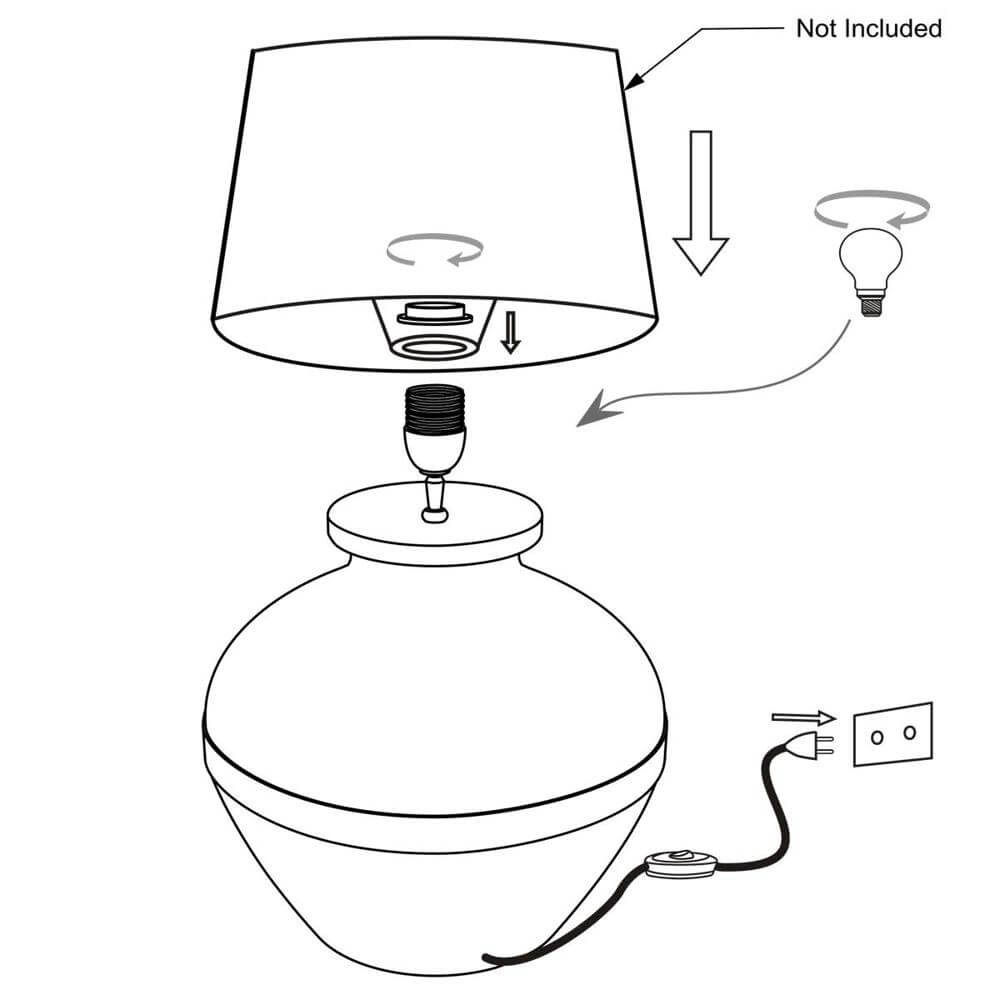 Not Included