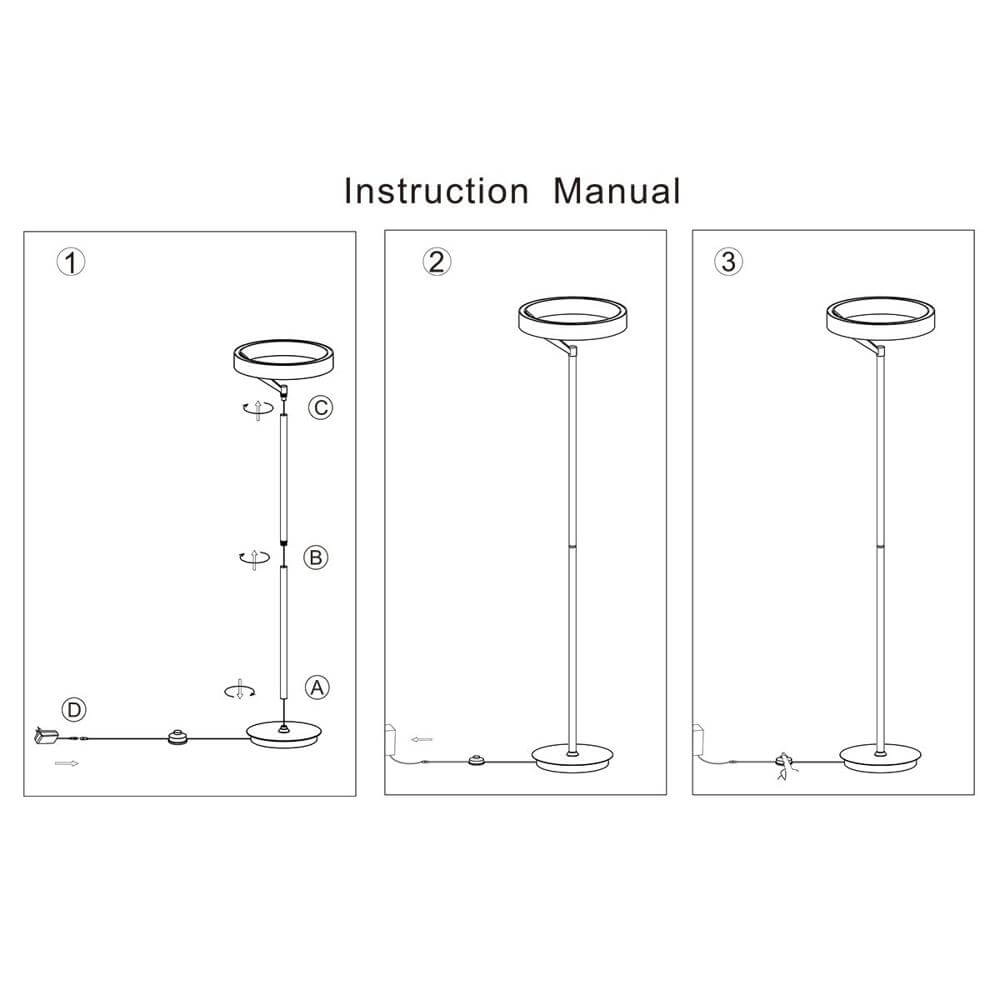 Instruction Manual

1

C

B

A

D

2

3