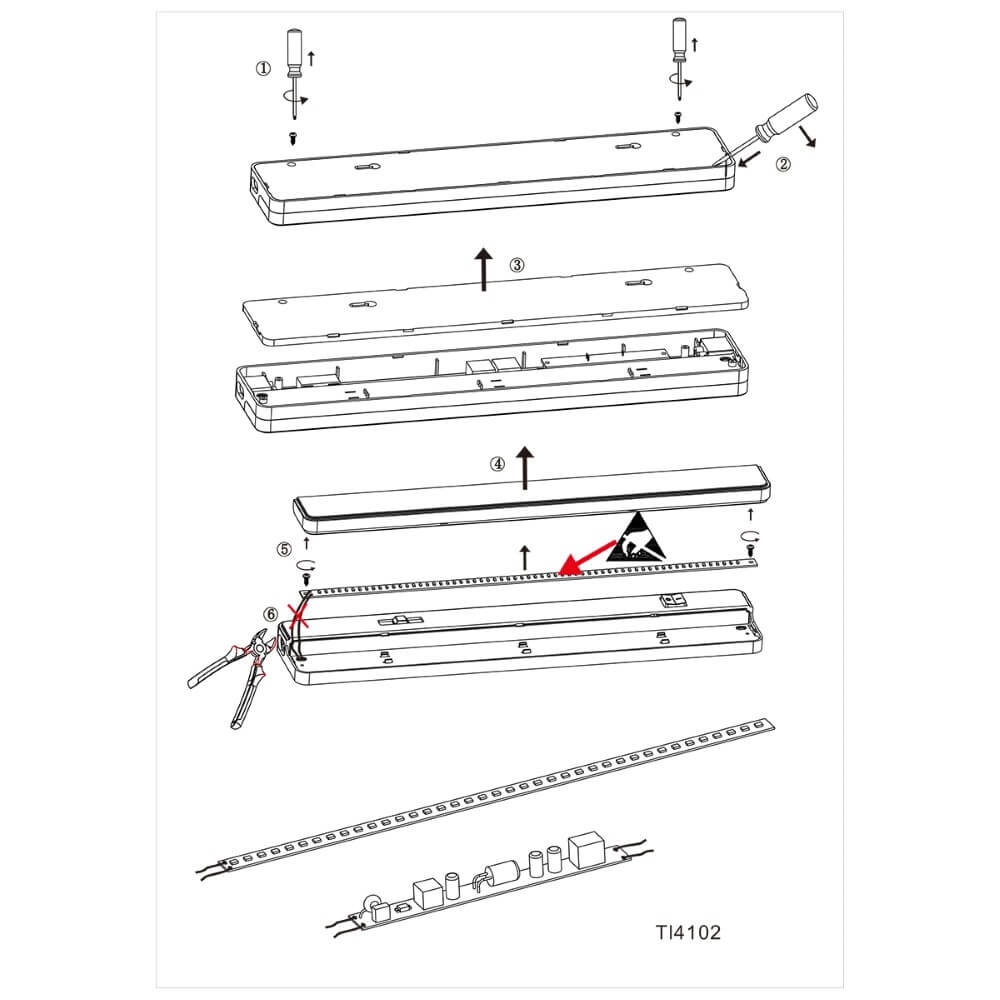 ①
②
③
④
⑤
⑥
TI4102